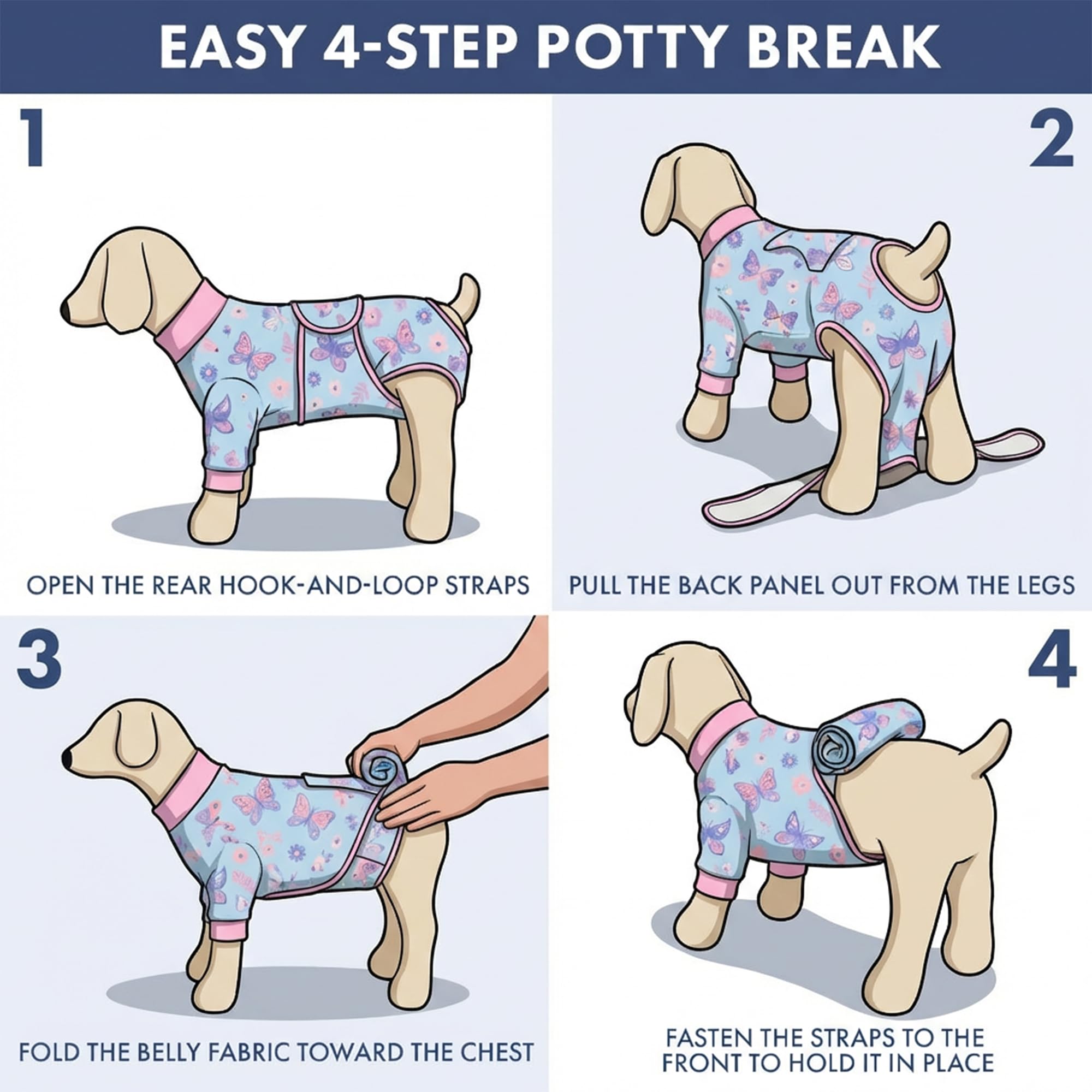 EASY 4-STEP POTTY BREAK

1

OPEN THE REAR HOOK-AND-LOOP STRAPS

2

PULL THE BACK PANEL OUT FROM THE LEGS

3

FOLD THE BELLY FABRIC TOWARD THE CHEST

4

FASTEN THE STRAPS TO THE FRONT TO HOLD IT IN PLACE